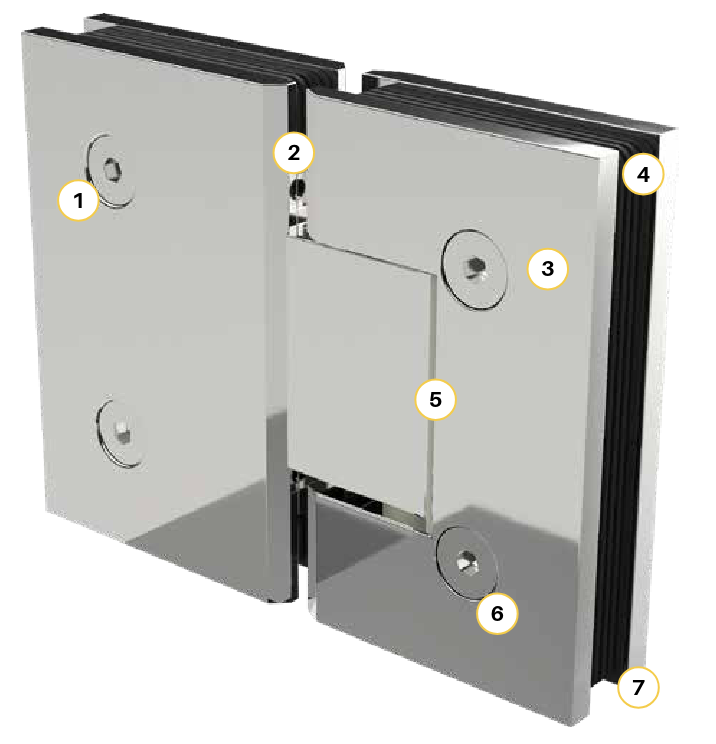 1
2
3
4
5
6
7